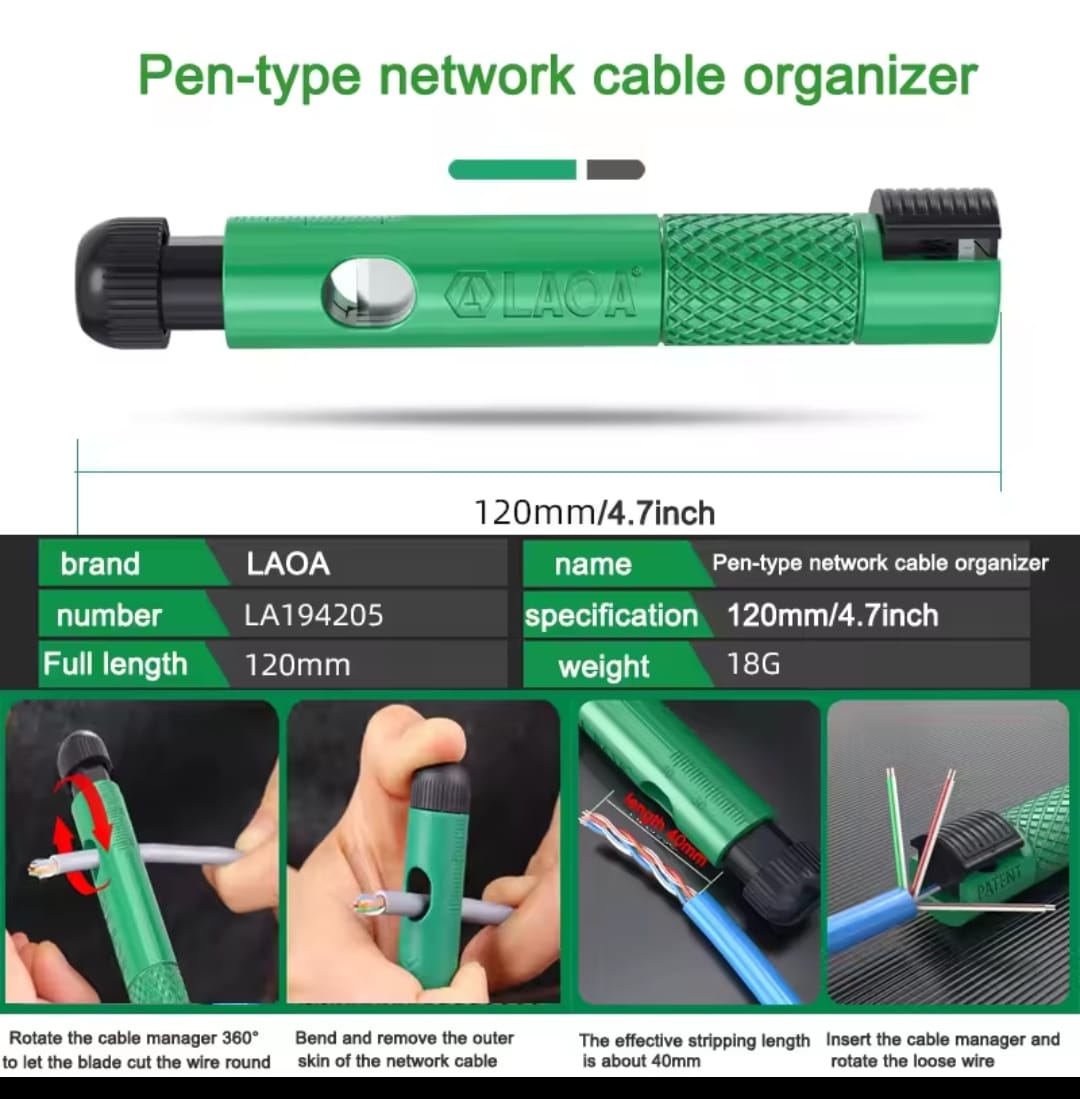 Pen-type network cable organizer

LAOA

120mm/4.7inch

| brand | LAOA | name | Pen-type network cable organizer |
|---|---|---|---|
| number | LA194205 | specification | 120mm/4.7inch |
| Full length | 120mm | weight | 18G |

length 40mm

PATENT

Rotate the cable manager 360° to let the blade cut the wire round

Bend and remove the outer skin of the network cable

The effective stripping length is about 40mm

Insert the cable manager and rotate the loose wire