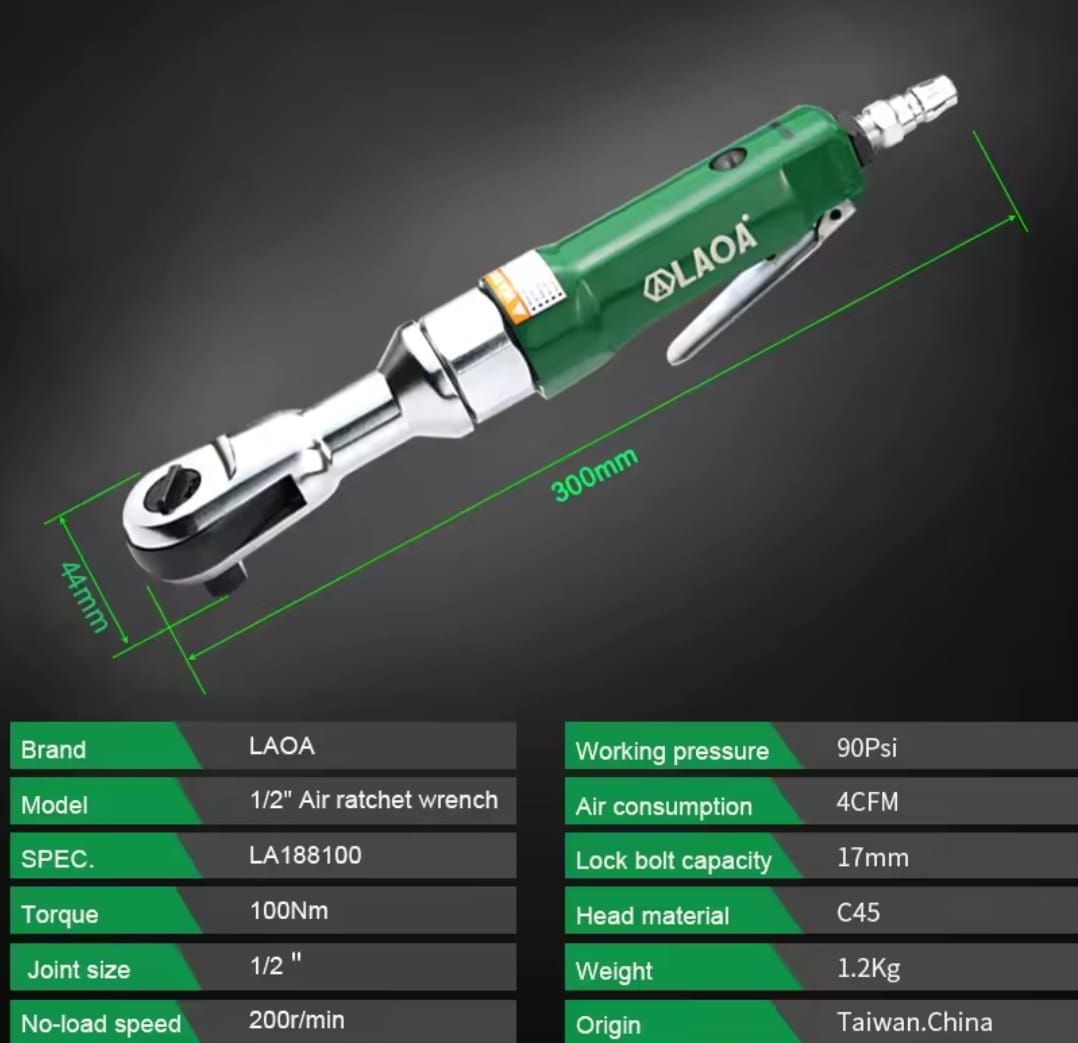 LAOA

300mm

44mm

| Brand | LAOA |
|---|---|
| Model | 1/2" Air ratchet wrench |
| SPEC. | LA188100 |
| Torque | 100Nm |
| Joint size | 1/2 " |
| No-load speed | 200r/min |

| Working pressure | 90Psi |
|---|---|
| Air consumption | 4CFM |
| Lock bolt capacity | 17mm |
| Head material | C45 |
| Weight | 1.2Kg |
| Origin | Taiwan.China |