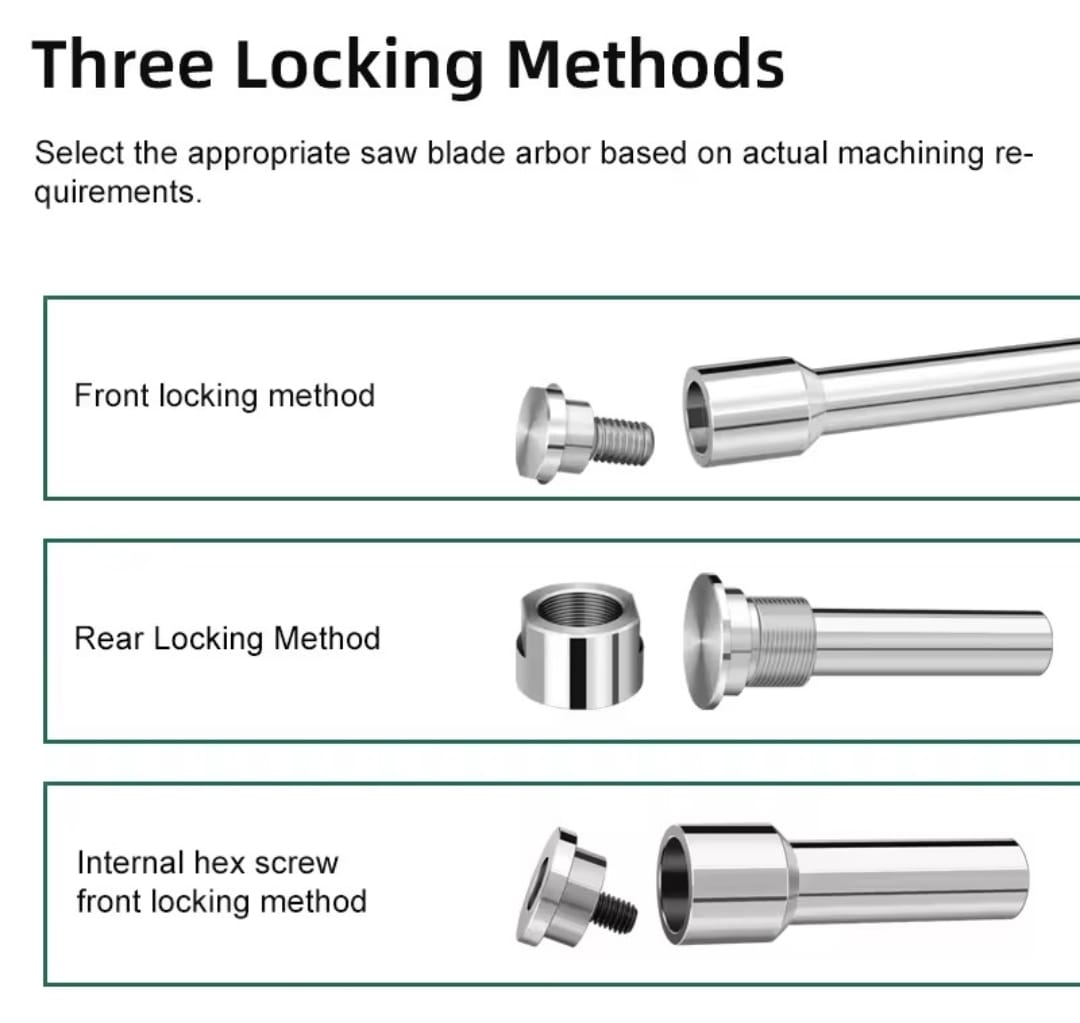 Three Locking Methods

Select the appropriate saw blade arbor based on actual machining requirements.

Front locking method

Rear Locking Method

Internal hex screw front locking method