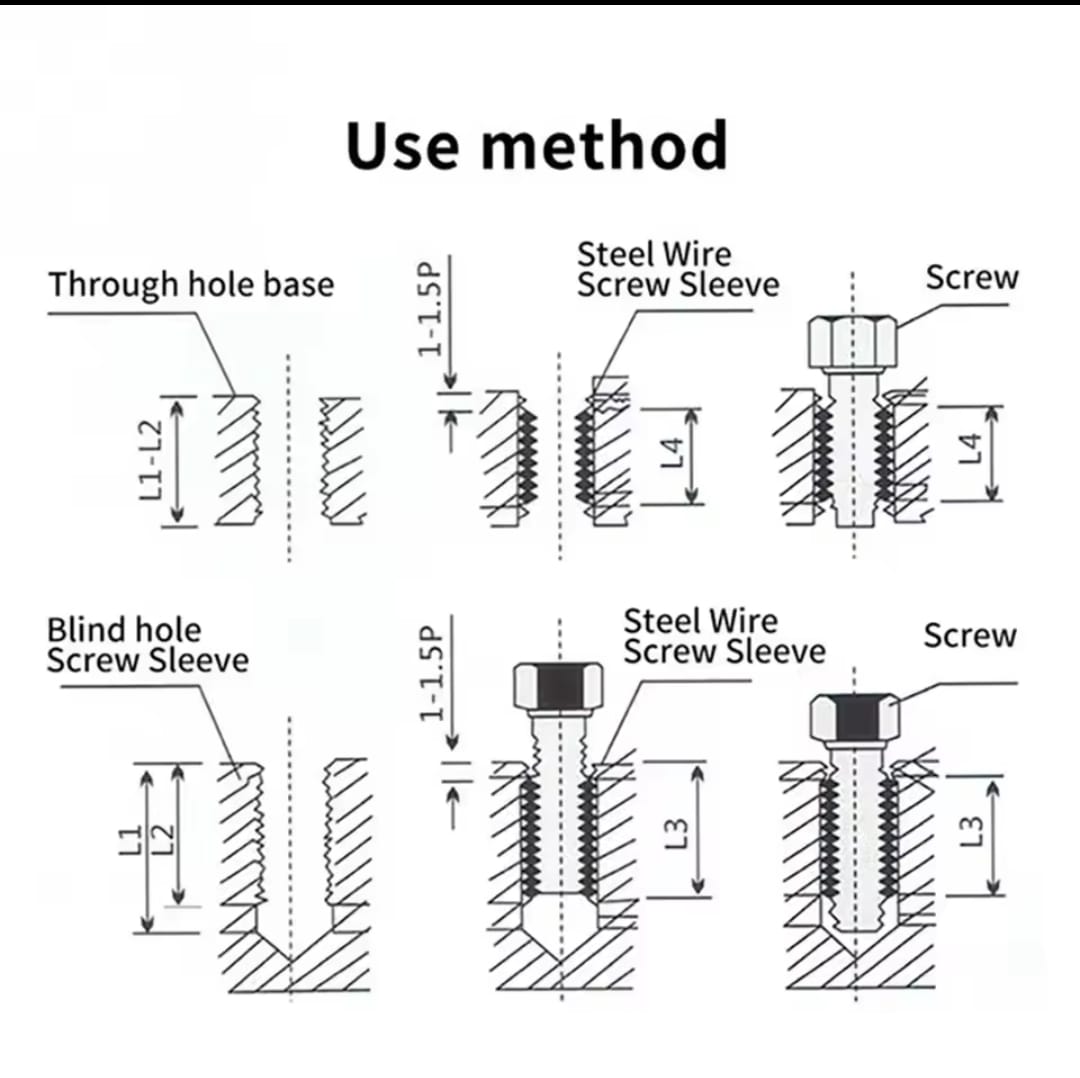 Use method

Through hole base

L1-L2

1-1.5P

Steel Wire Screw Sleeve

L4

Screw

L4

Blind hole Screw Sleeve

L1

L2

1-1.5P

Steel Wire Screw Sleeve

L3

Screw

L3