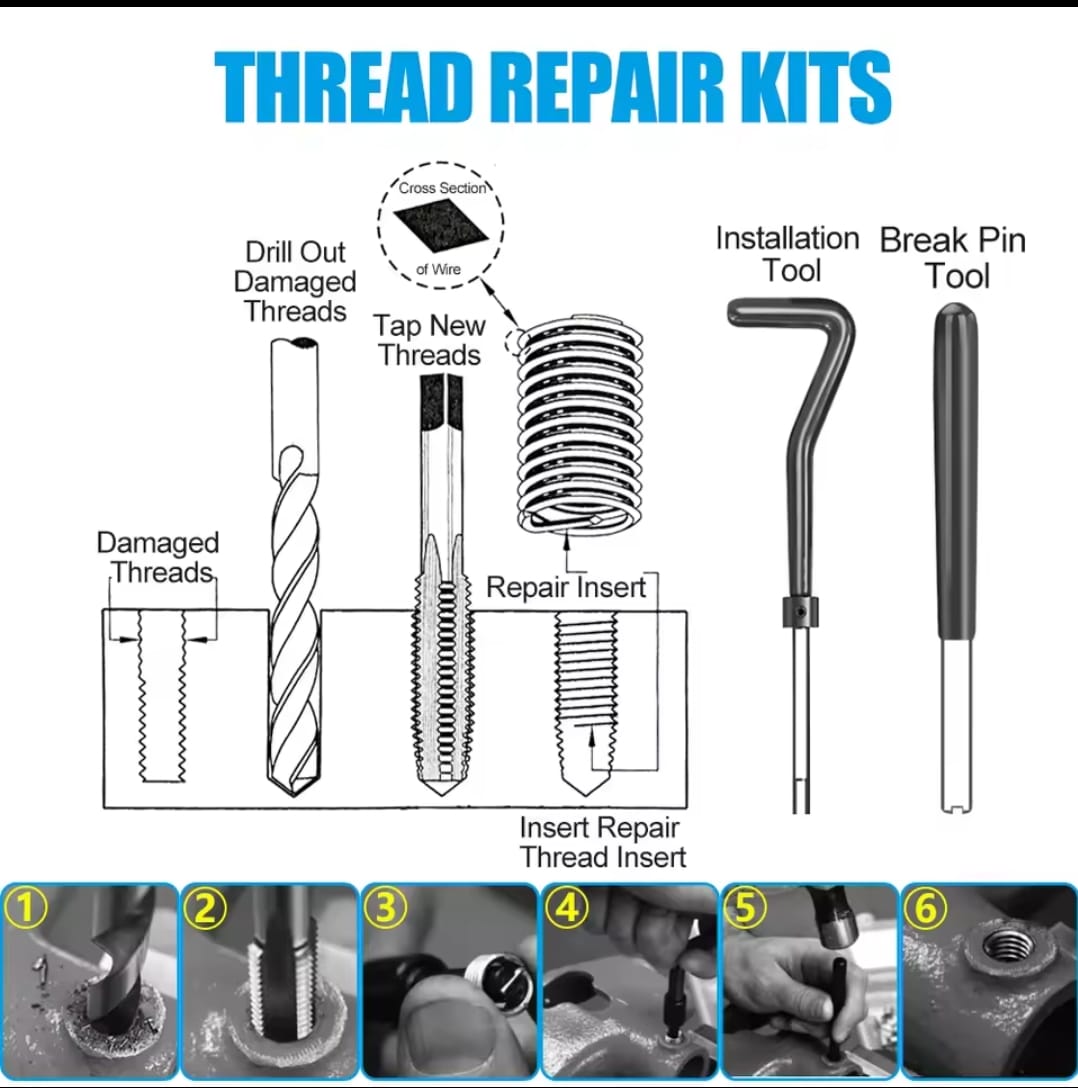 THREAD REPAIR KITS

Cross Section

of Wire

Drill Out Damaged Threads

Tap New Threads

Installation Tool

Break Pin Tool

Damaged Threads

Repair Insert

Insert Repair Thread Insert

①

②

③

④

⑤

⑥