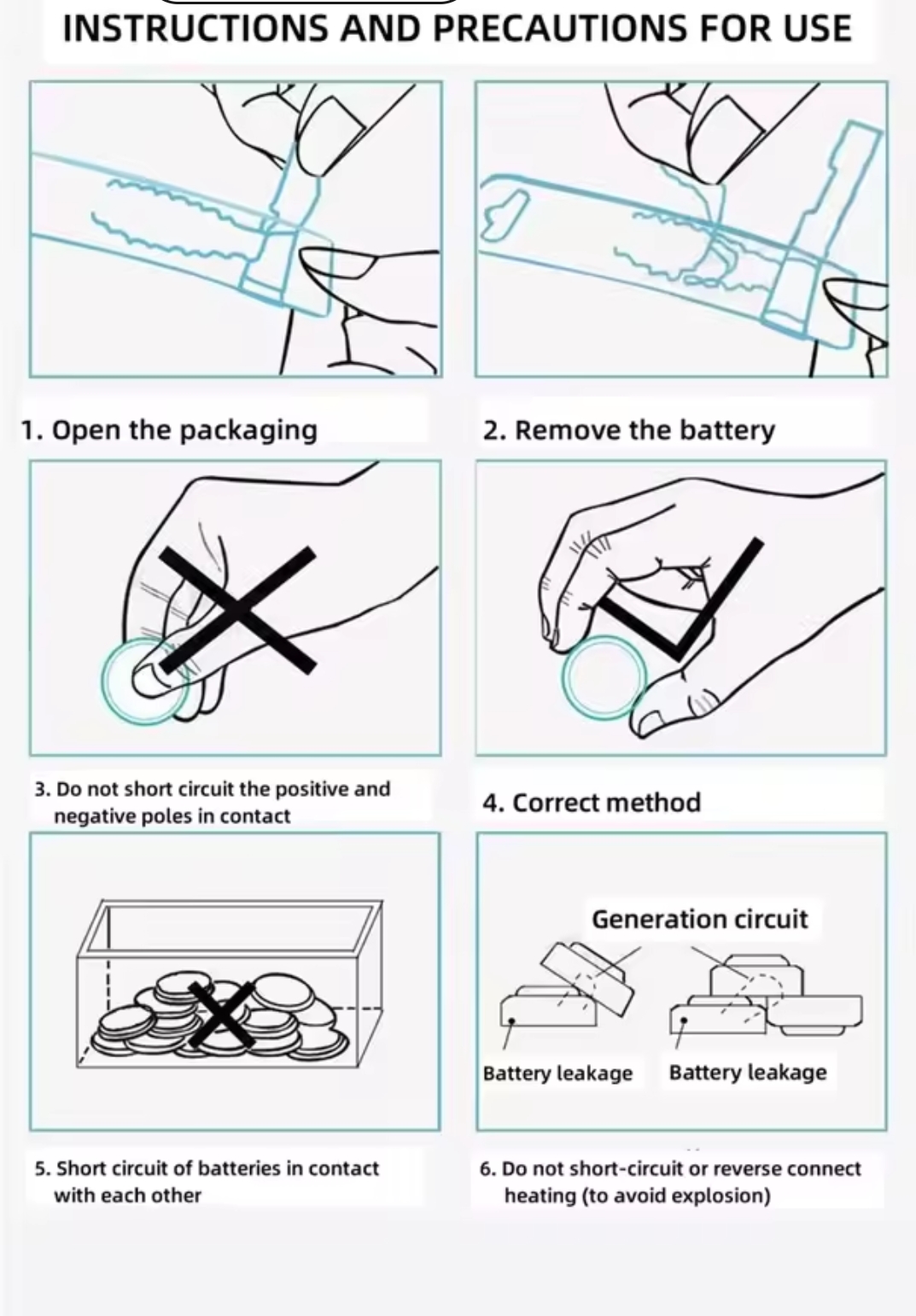 INSTRUCTIONS AND PRECAUTIONS FOR USE

1. Open the packaging

2. Remove the battery

3. Do not short circuit the positive and negative poles in contact

4. Correct method

Generation circuit

Battery leakage

Battery leakage

5. Short circuit of batteries in contact with each other

6. Do not short-circuit or reverse connect heating (to avoid explosion)