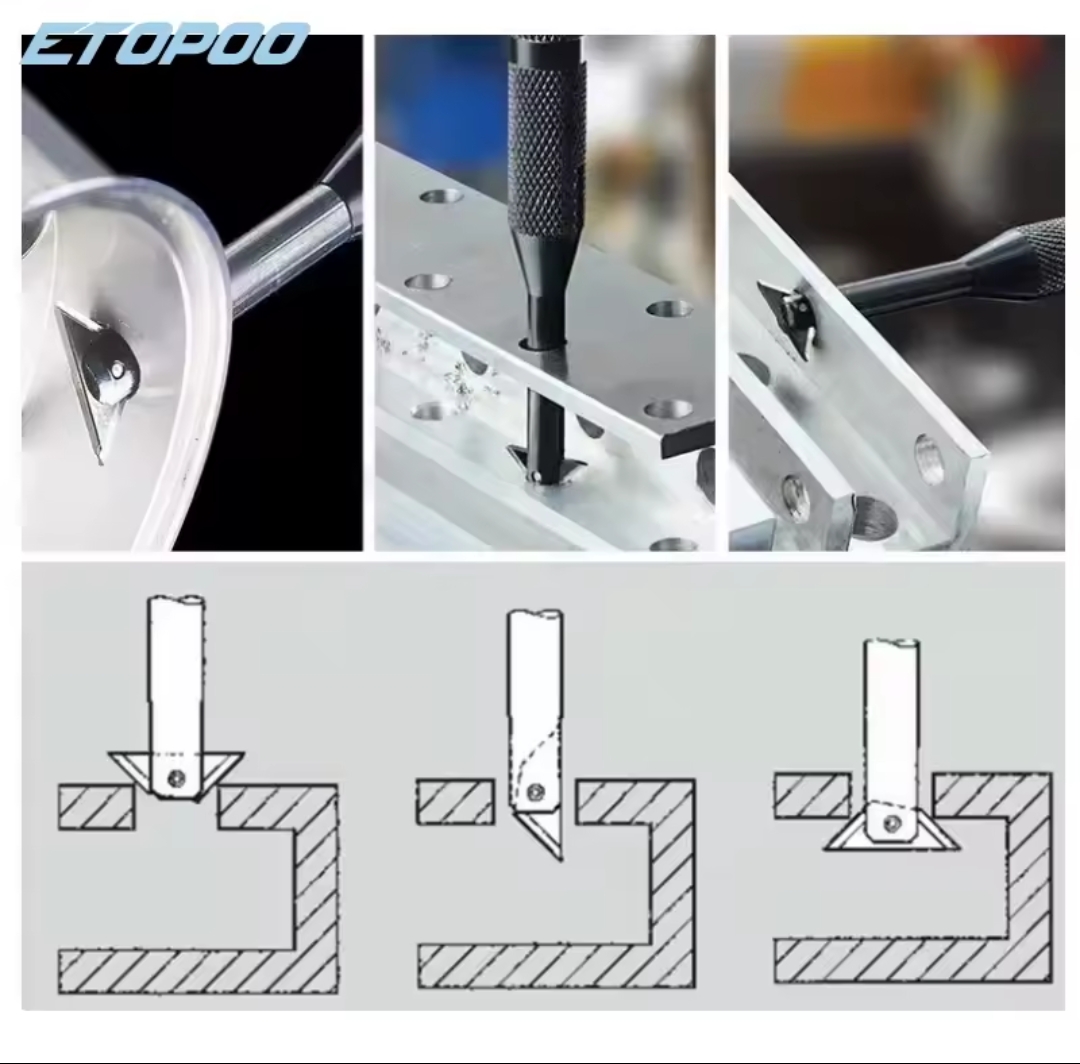 ETOPOO