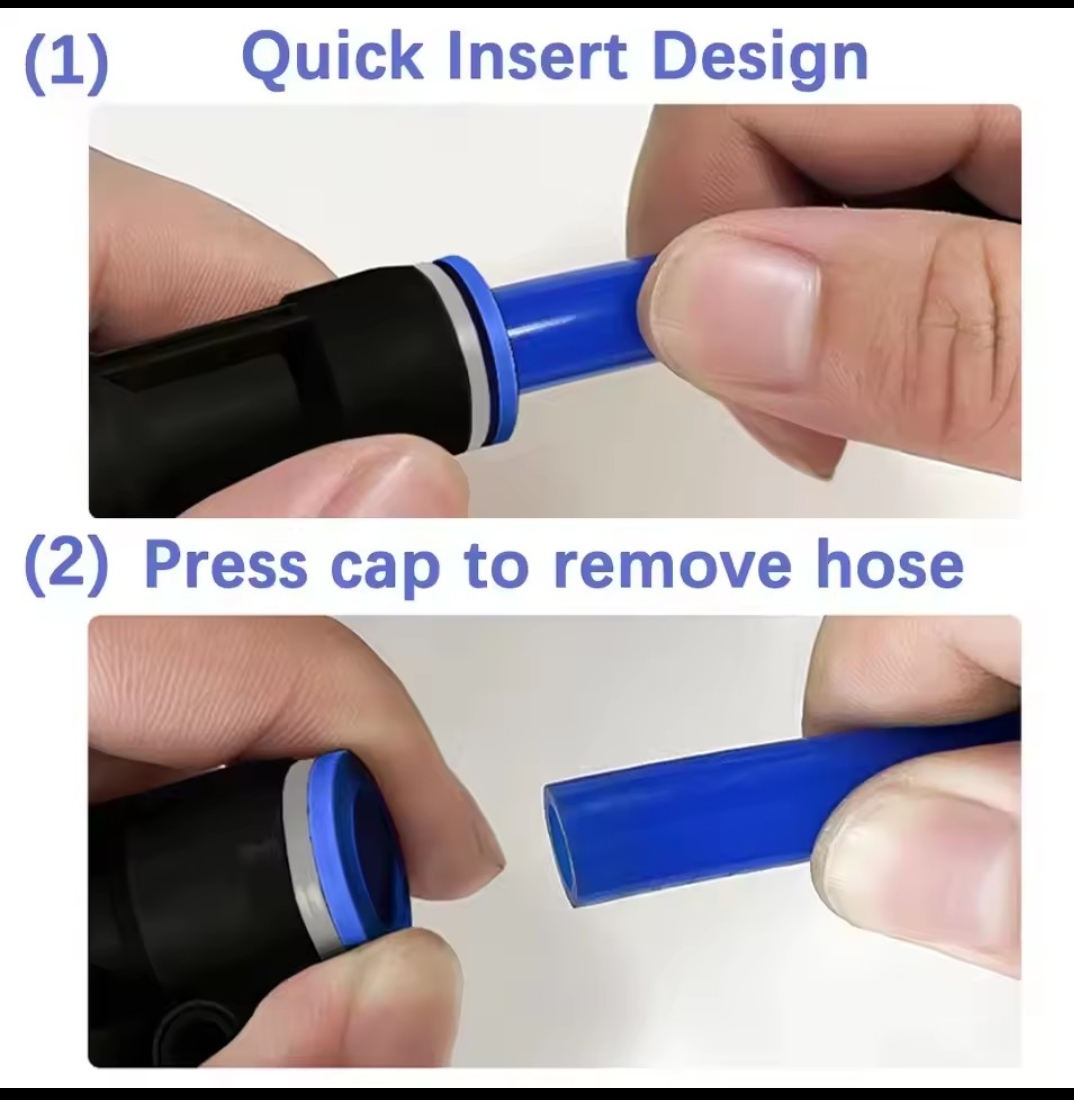 (1) Quick Insert Design

(2) Press cap to remove hose