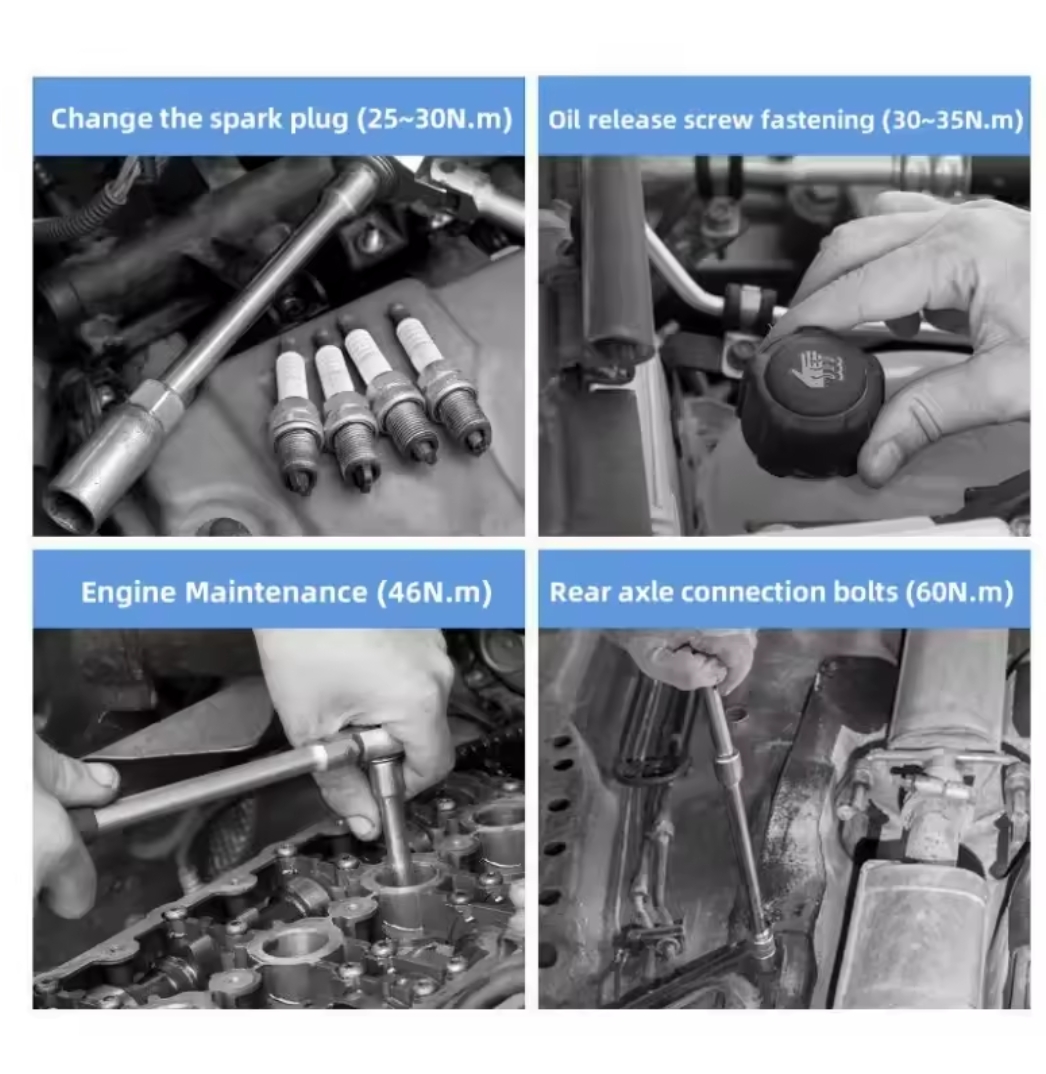 Change the spark plug (25~30N.m)

Oil release screw fastening (30~35N.m)

Engine Maintenance (46N.m)

Rear axle connection bolts (60N.m)