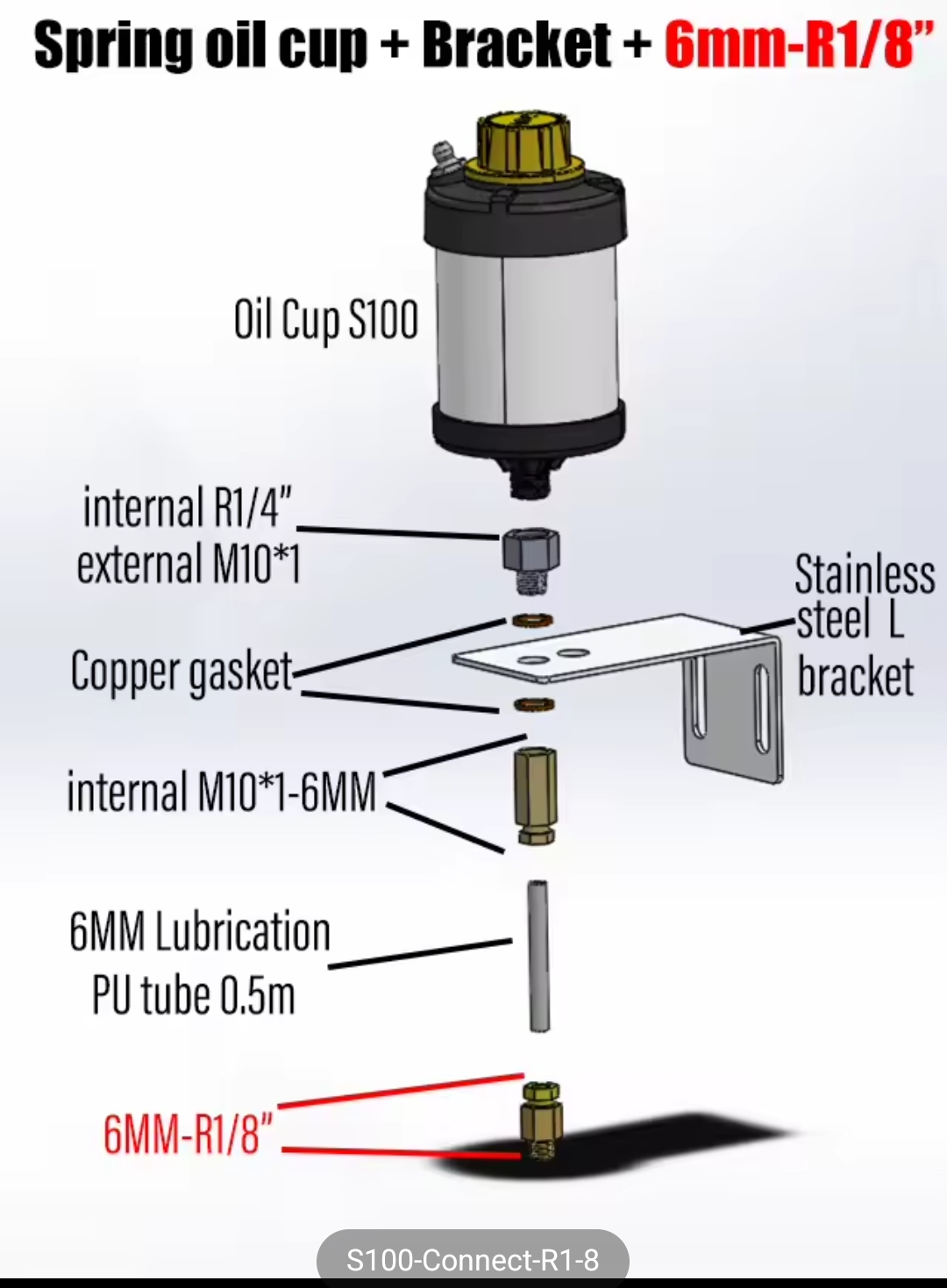 Spring oil cup + Bracket + 6mm-R1/8"

Oil Cup S100

internal R1/4"
external M10*1

Stainless steel L bracket

Copper gasket

internal M10*1-6MM

6MM Lubrication PU tube 0.5m

6MM-R1/8"

S100-Connect-R1-8