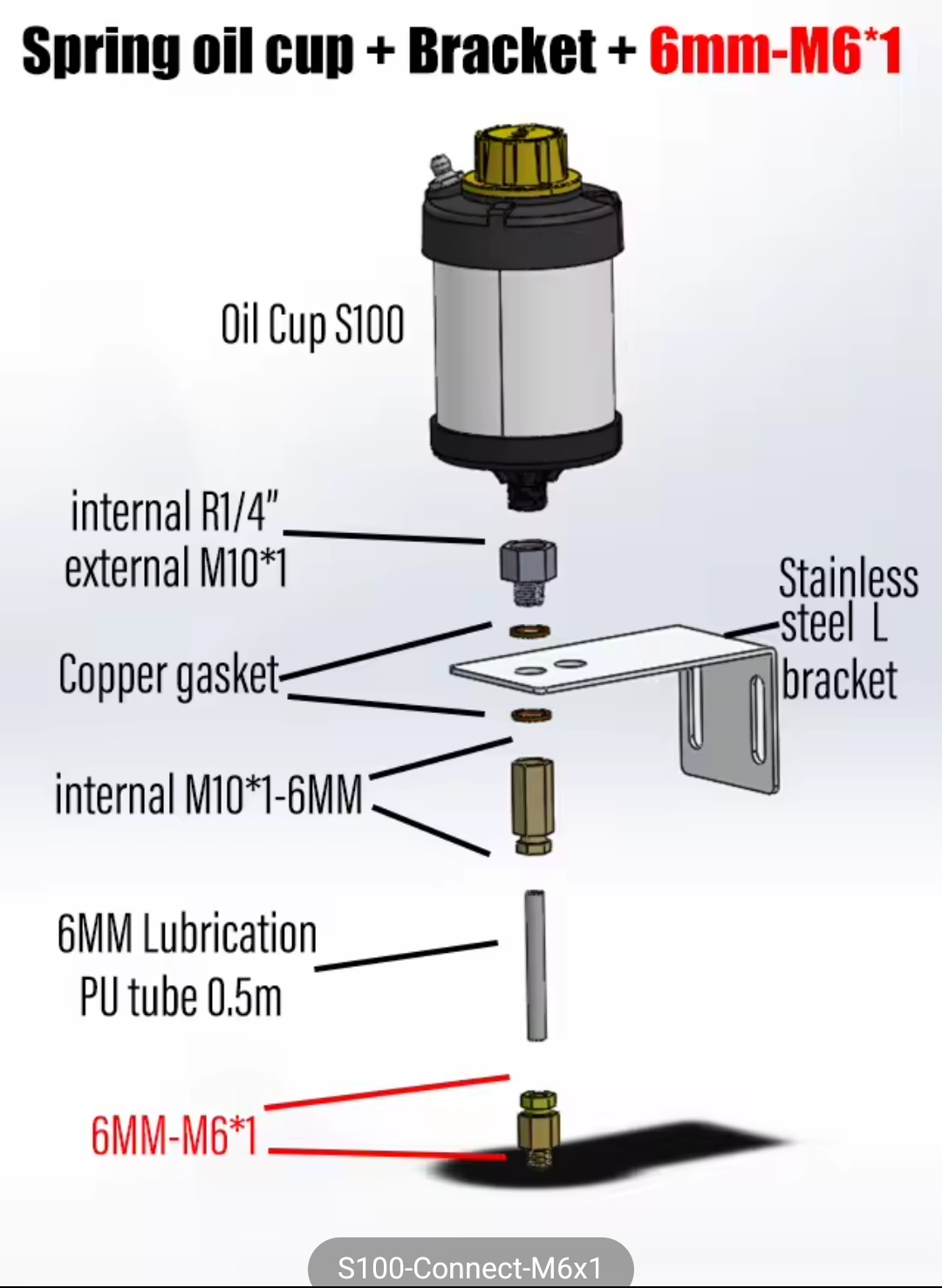 Spring oil cup + Bracket + 6mm-M6*1

Oil Cup S100

internal R1/4"
external M10*1

Stainless steel L bracket

Copper gasket

internal M10*1-6MM

6MM Lubrication PU tube 0.5m

6MM-M6*1

S100-Connect-M6x1