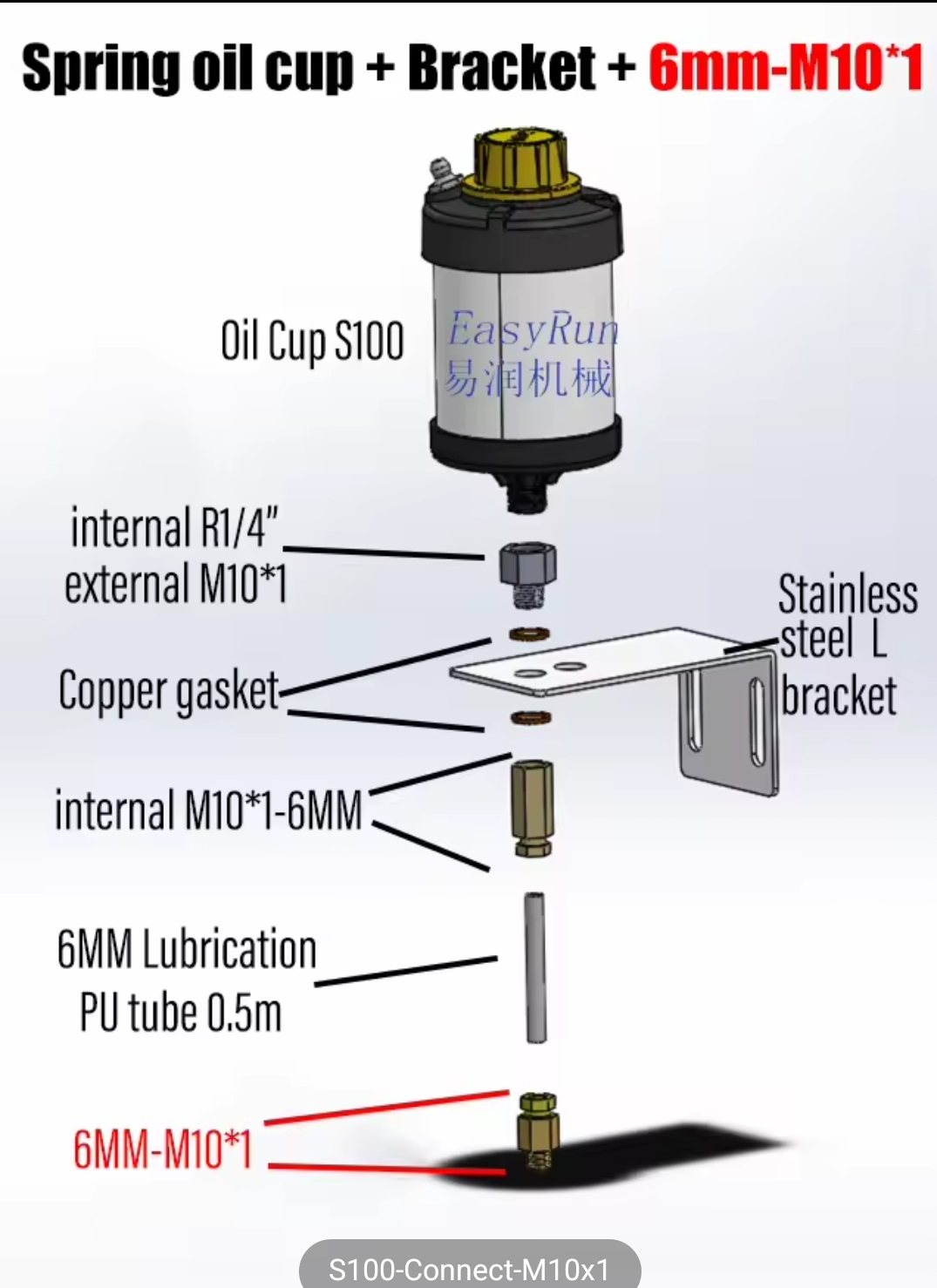 Spring oil cup + Bracket + 6mm-M10*1

Oil Cup S100

EasyRun
易润机械

internal R1/4"
external M10*1

Stainless steel L bracket

Copper gasket

internal M10*1-6MM

6MM Lubrication
PU tube 0.5m

6MM-M10*1

S100-Connect-M10x1