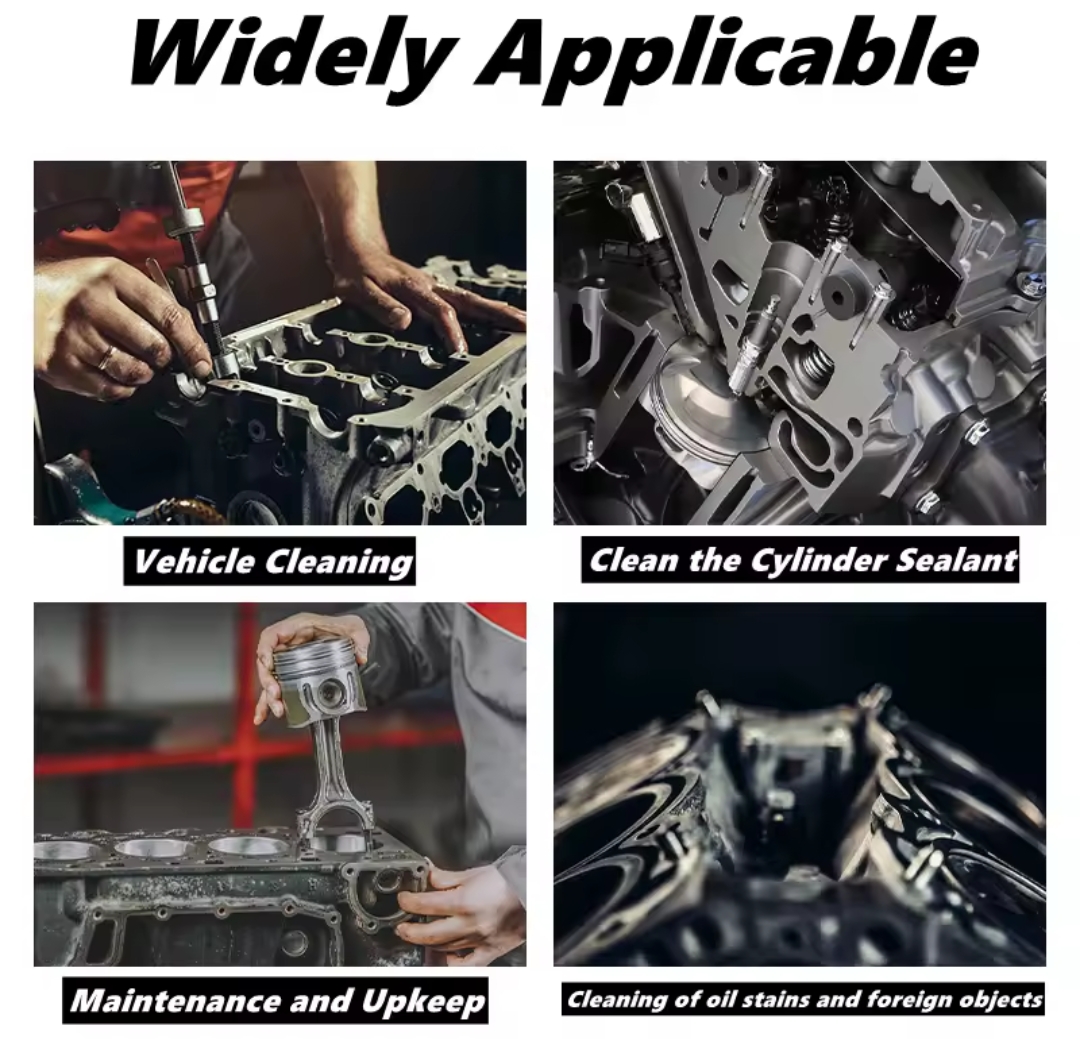 Widely Applicable

Vehicle Cleaning

Clean the Cylinder Sealant

Maintenance and Upkeep

Cleaning of oil stains and foreign objects