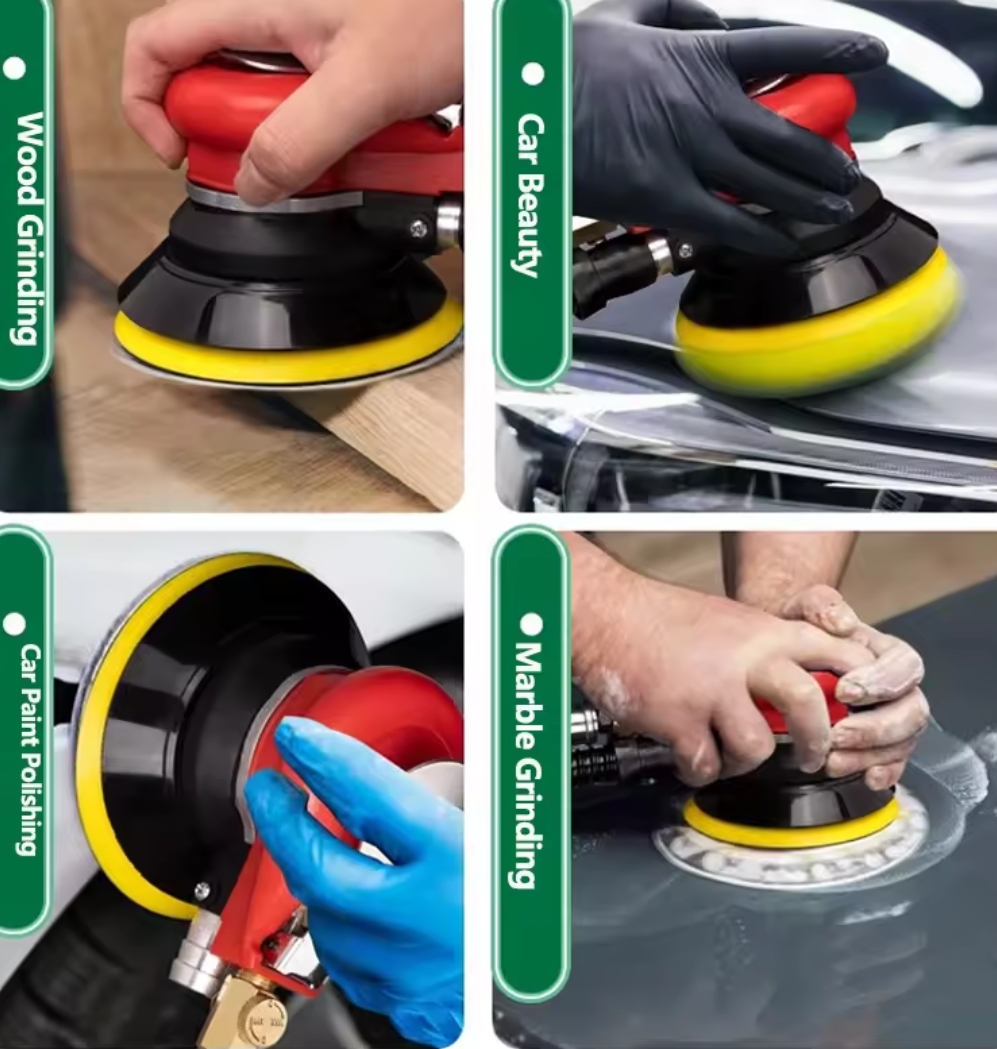 Wood Grinding

Car Beauty

Car Paint Polishing

Marble Grinding