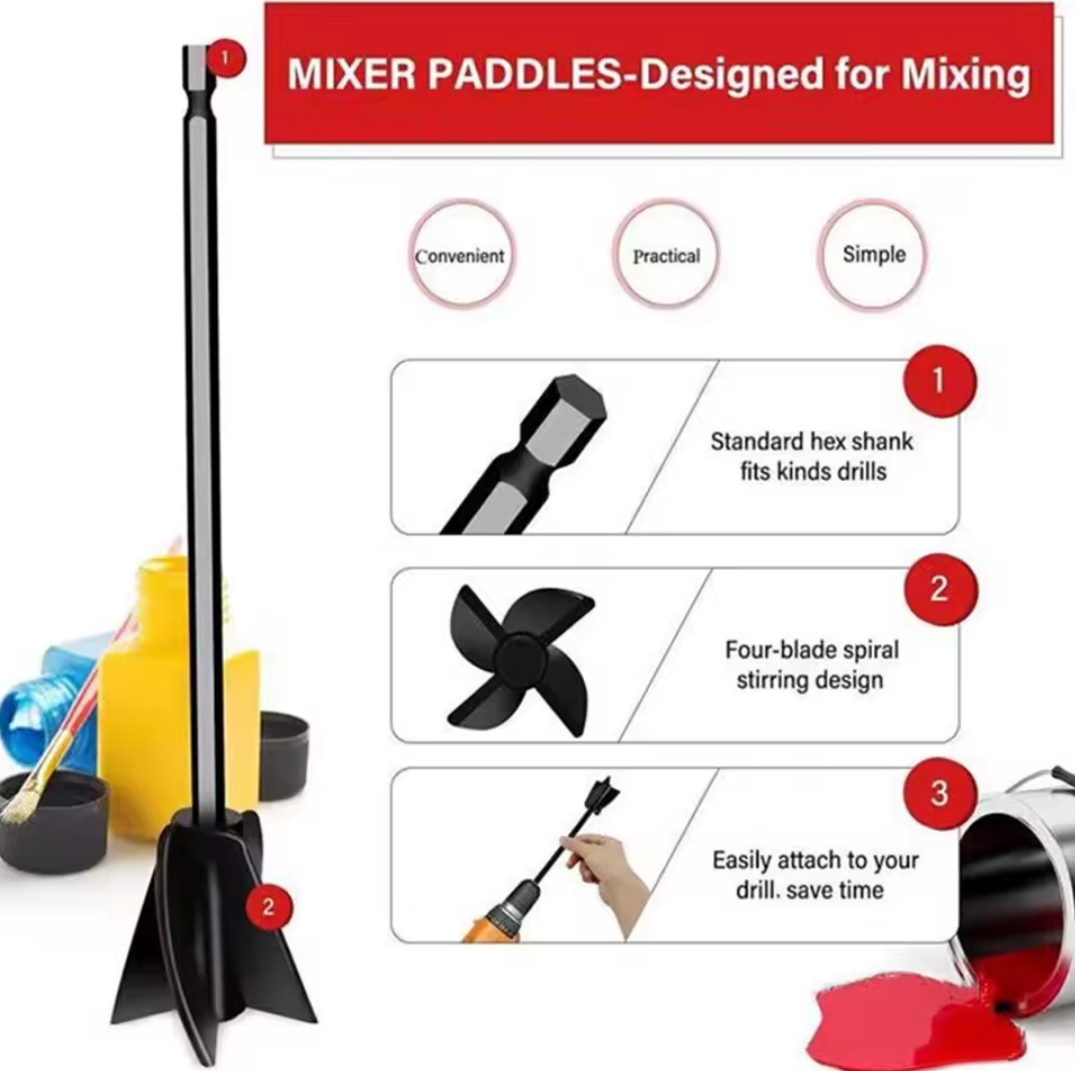 1

MIXER PADDLES-Designed for Mixing

Convenient

Practical

Simple

1

Standard hex shank fits kinds drills

2

Four-blade spiral stirring design

3

Easily attach to your drill. save time

2