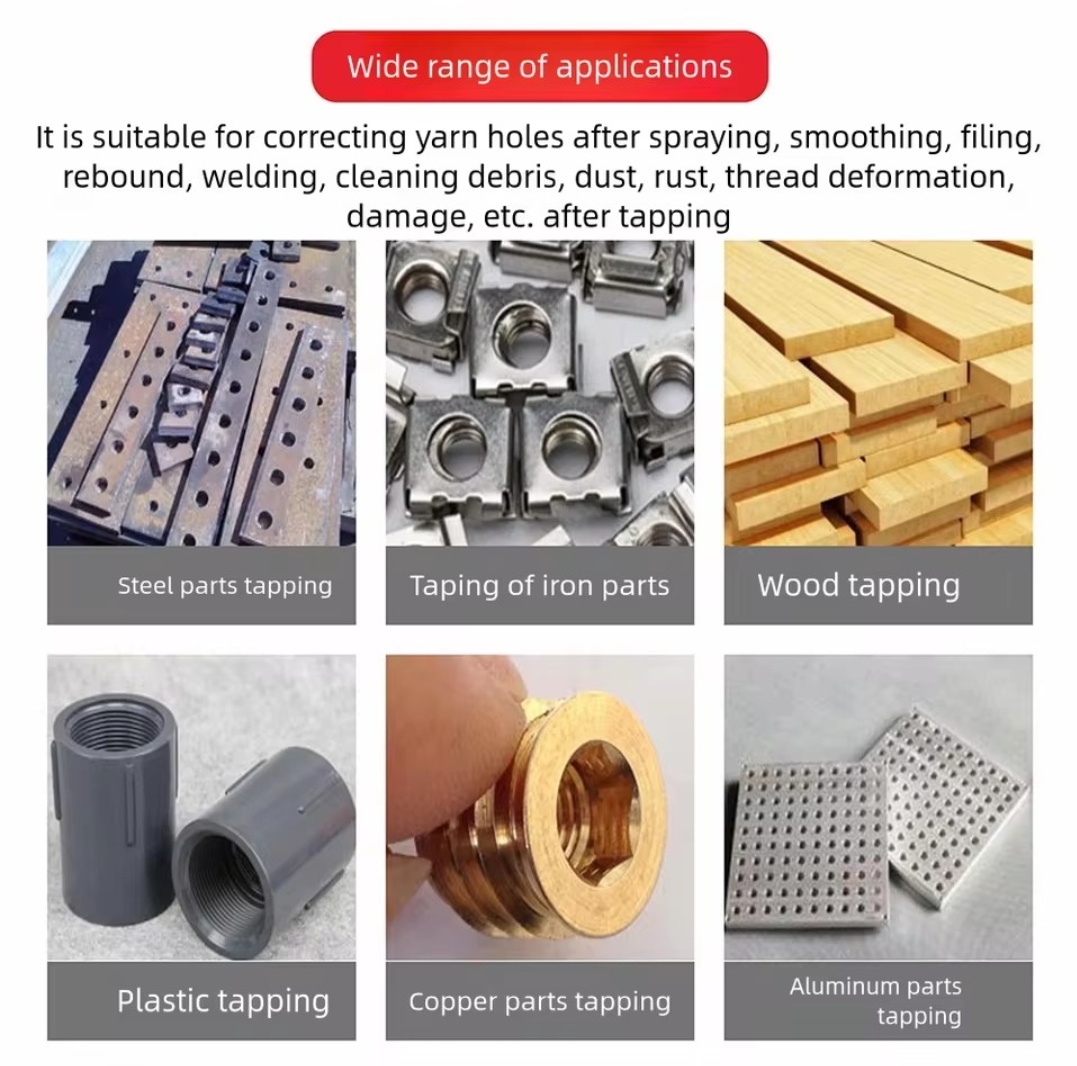 Wide range of applications

It is suitable for correcting yarn holes after spraying, smoothing, filing, rebound, welding, cleaning debris, dust, rust, thread deformation, damage, etc. after tapping

Steel parts tapping

Taping of iron parts

Wood tapping

Plastic tapping

Copper parts tapping

Aluminum parts tapping