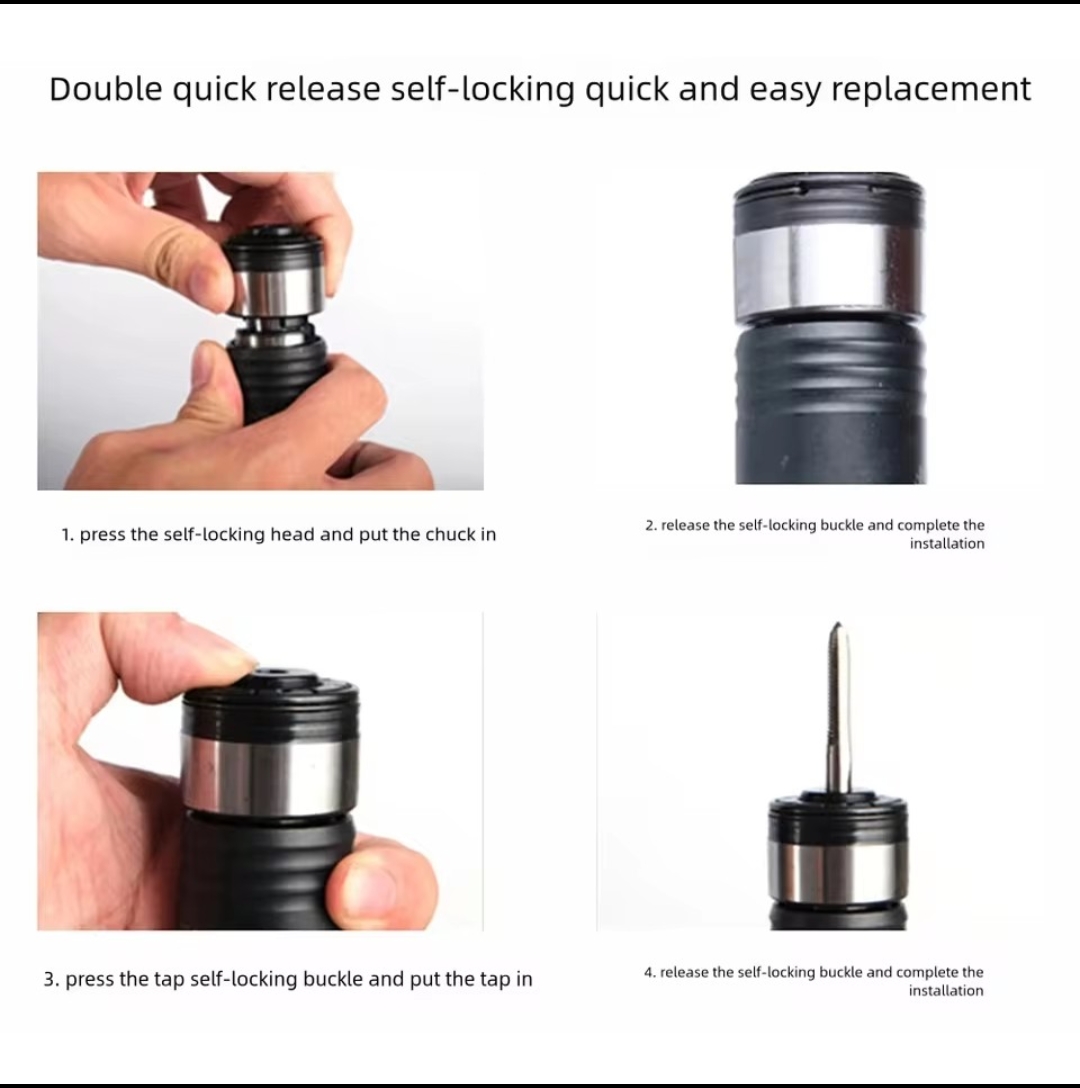 Double quick release self-locking quick and easy replacement

1. press the self-locking head and put the chuck in

2. release the self-locking buckle and complete the installation

3. press the tap self-locking buckle and put the tap in

4. release the self-locking buckle and complete the installation