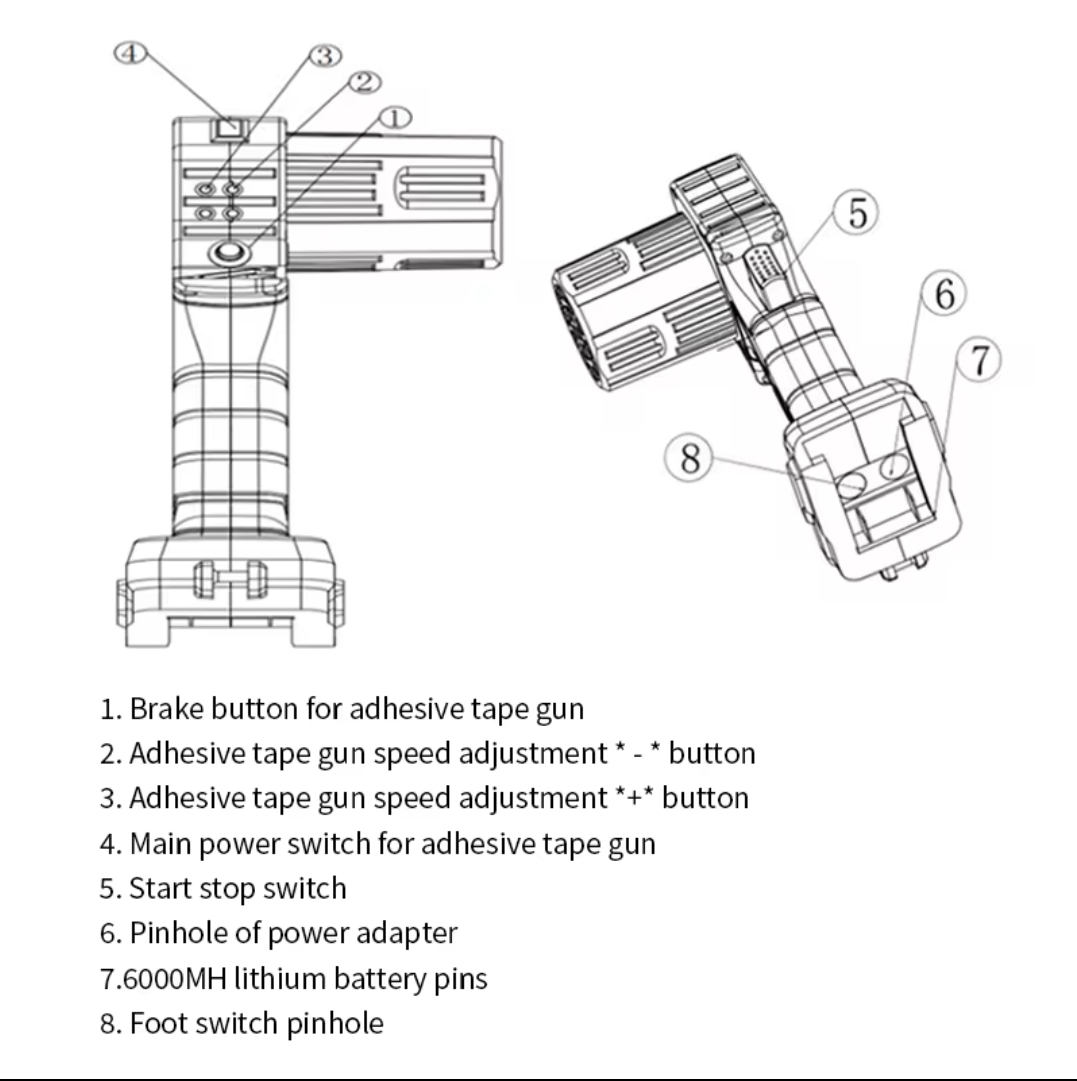 ④
③
②
①
5
6
7
8

1. Brake button for adhesive tape gun
2. Adhesive tape gun speed adjustment * - * button
3. Adhesive tape gun speed adjustment *+* button
4. Main power switch for adhesive tape gun
5. Start stop switch
6. Pinhole of power adapter
7.6000MH lithium battery pins
8. Foot switch pinhole