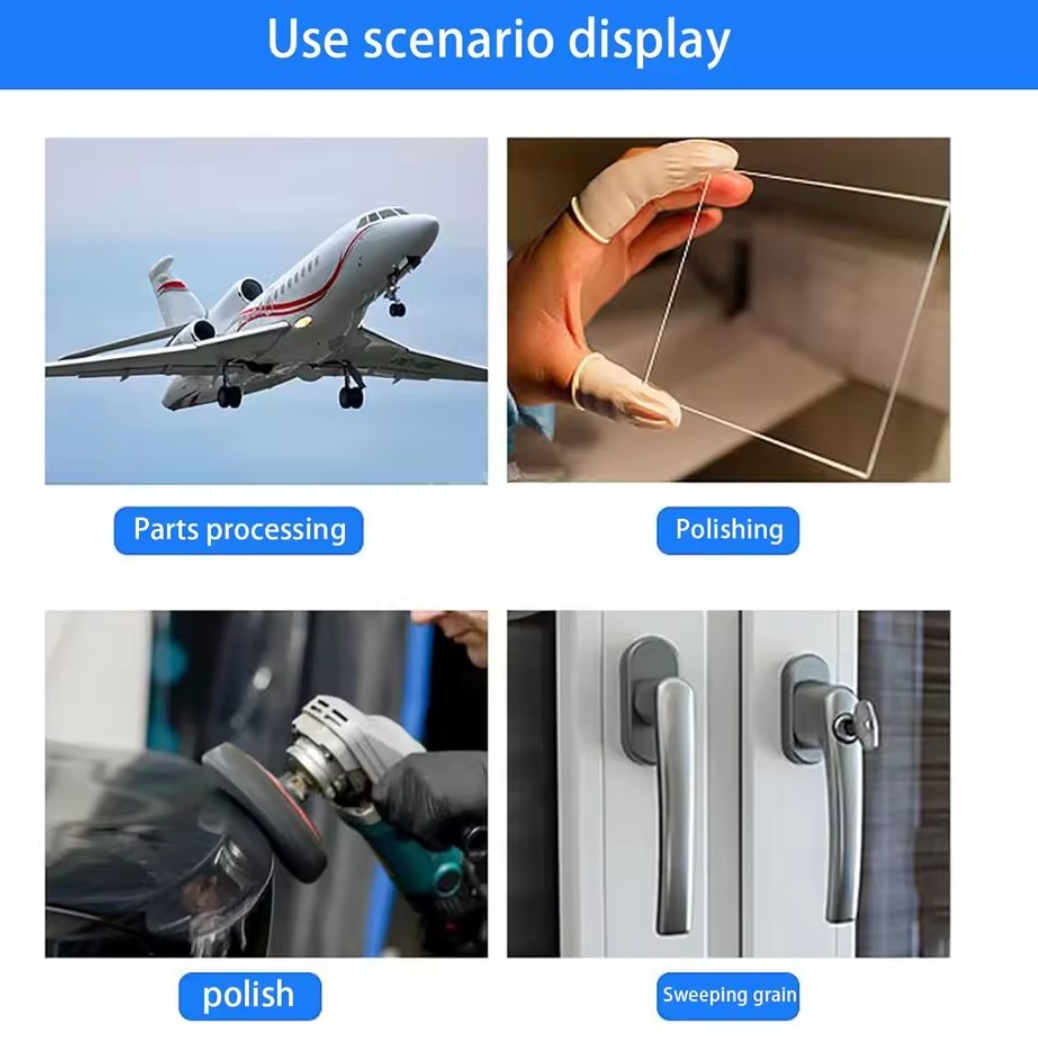 Use scenario display

Parts processing

Polishing

polish

Sweeping grain