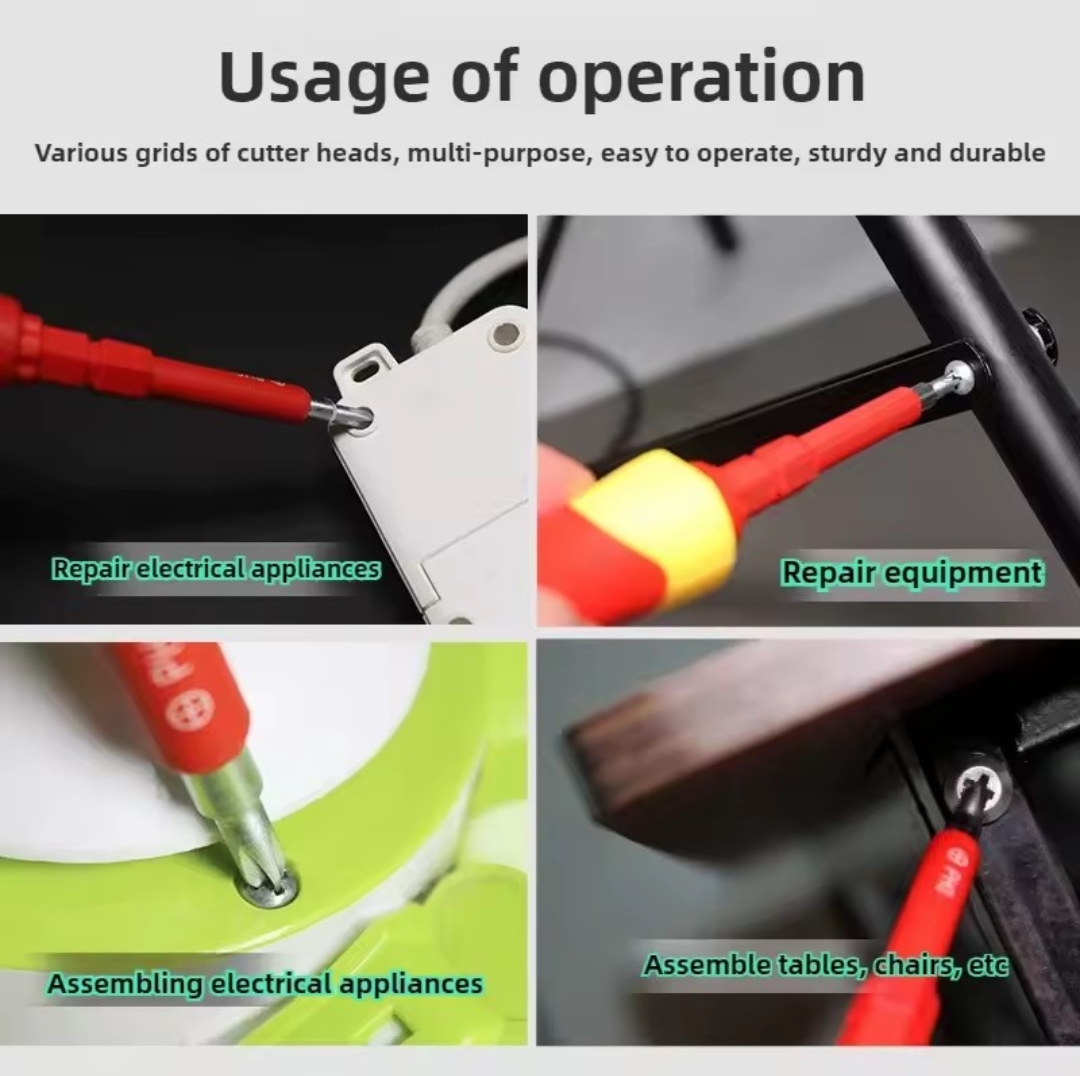 Usage of operation

Various grids of cutter heads, multi-purpose, easy to operate, sturdy and durable

Repair electrical appliances

Repair equipment

PH1

Assembling electrical appliances

PH1

Assemble tables, chairs, etc