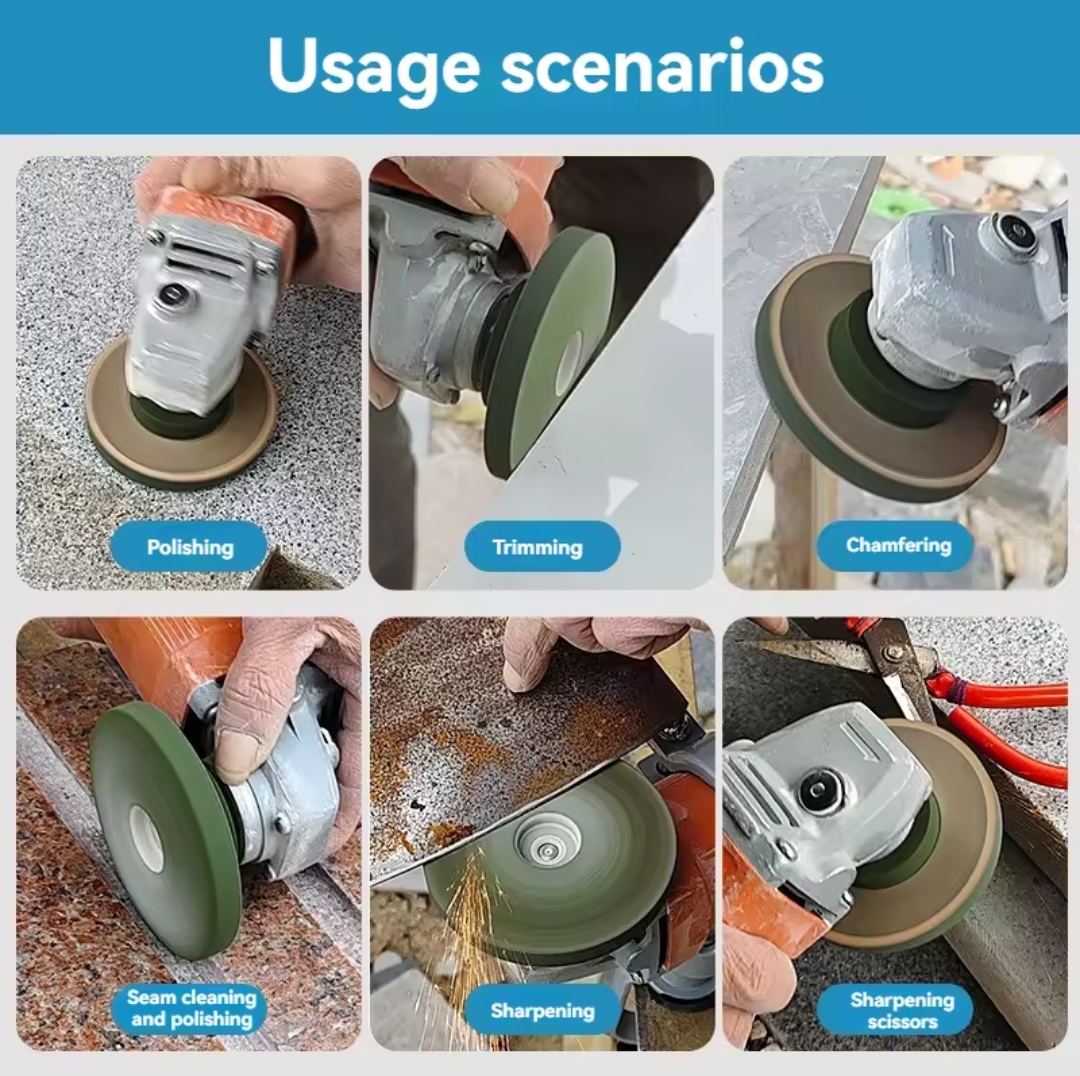 Usage scenarios

Polishing

Trimming

Chamfering

Seam cleaning and polishing

Sharpening

Sharpening scissors